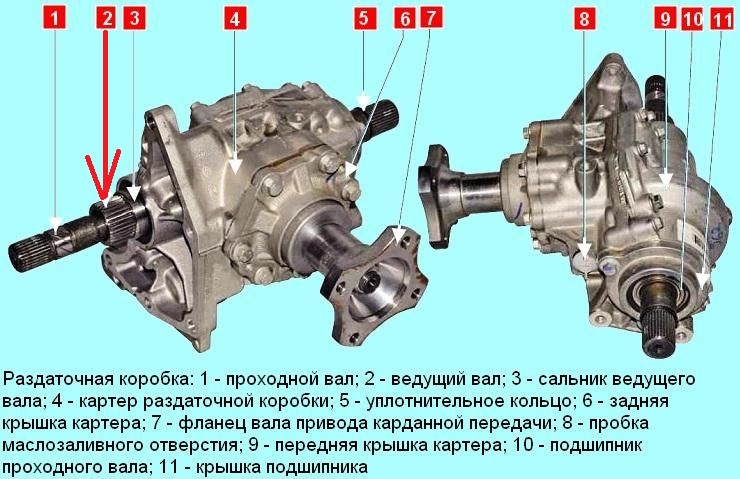 1 2 3 4 5 6 7 8 9 10 11

Раздаточная коробка: 1 - проходной вал; 2 - ведущий вал; 3 - сальник ведущего вала; 4 - картер раздаточной коробки; 5 - уплотнительное кольцо; 6 - задняя крышка картера; 7 - фланец вала привода карданной передачи; 8 - пробка маслозаливного отверстия; 9 - передняя крышка картера; 10 - подшипник проходного вала; 11 - крышка подшипника