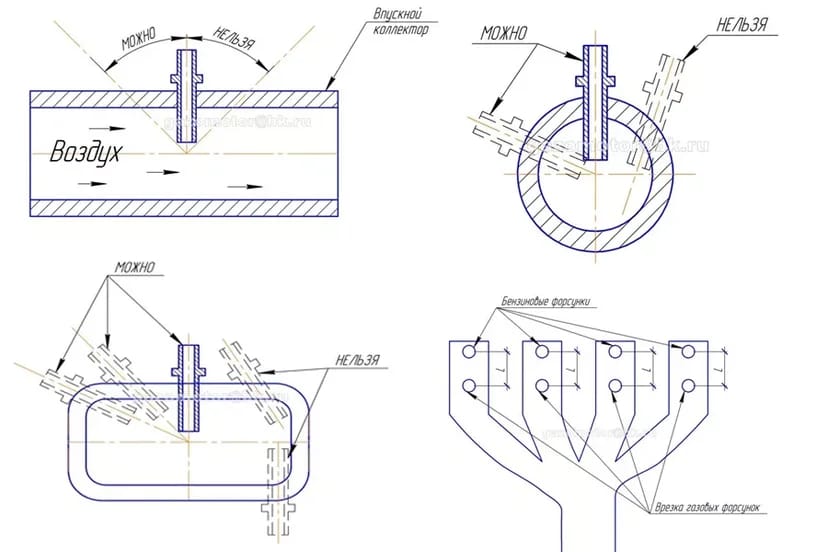 МОЖНО
НЕЛЬЗЯ
Впускной коллектор
Воздух

МОЖНО
НЕЛЬЗЯ

МОЖНО
НЕЛЬЗЯ

Бензиновые форсунки
L
L
L
L
Врезка газовых форсунок