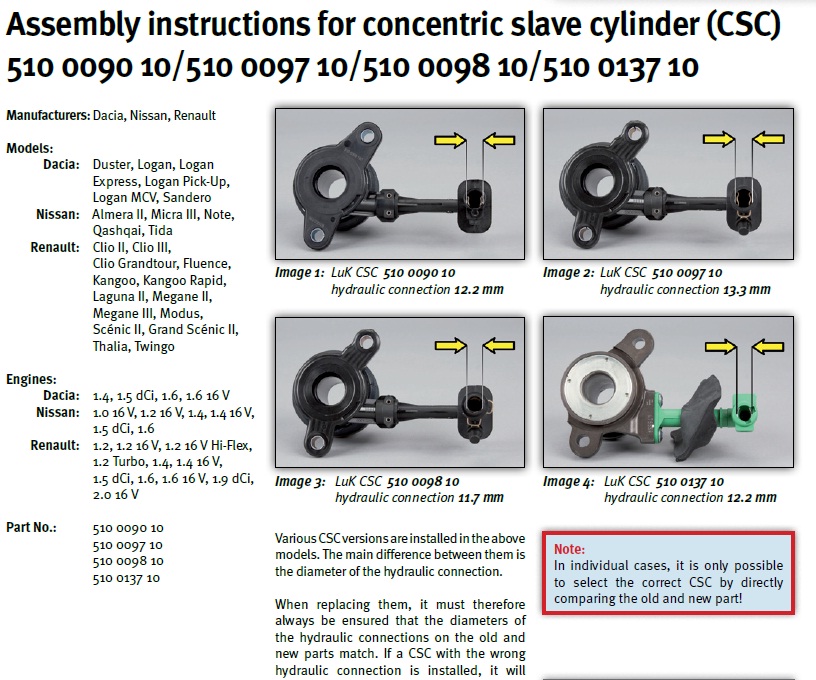 Assembly instructions for concentric slave cylinder (CSC)
510 0090 10/510 0097 10/510 0098 10/510 0137 10

Manufacturers: Dacia, Nissan, Renault

Models:
Dacia: Duster, Logan, Logan Express, Logan Pick-Up, Logan MCV, Sandero
Nissan: Almera II, Micra III, Note, Qashqai, Tida
Renault: Clio II, Clio III, Clio Grandtour, Fluence, Kangoo, Kangoo Rapid, Laguna II, Megane II, Megane III, Modus, Scénic II, Grand Scénic II, Thalia, Twingo

Engines:
Dacia: 1.4, 1.5 dCi, 1.6, 1.6 16 V
Nissan: 1.0 16 V, 1.2 16 V, 1.4, 1.4 16 V, 1.5 dCi, 1.6
Renault: 1.2, 1.2 16 V, 1.2 16 V Hi-Flex, 1.2 Turbo, 1.4, 1.4 16 V, 1.5 dCi, 1.6, 1.6 16 V, 1.9 dCi, 2.0 16 V

Part No.: 510 0090 10
510 0097 10
510 0098 10
510 0137 10

Image 1: LuK CSC 510 0090 10 hydraulic connection 12.2 mm

Image 2: LuK CSC 510 0097 10 hydraulic connection 13.3 mm

Image 3: LuK CSC 510 0098 10 hydraulic connection 11.7 mm

Image 4: LuK CSC 510 0137 10 hydraulic connection 12.2 mm

Various CSC versions are installed in the above models. The main difference between them is the diameter of the hydraulic connection.

When replacing them, it must therefore always be ensured that the diameters of the hydraulic connections on the old and new parts match. If a CSC with the wrong hydraulic connection is installed, it will

Note:
In individual cases, it is only possible to select the correct CSC by directly comparing the old and new part!