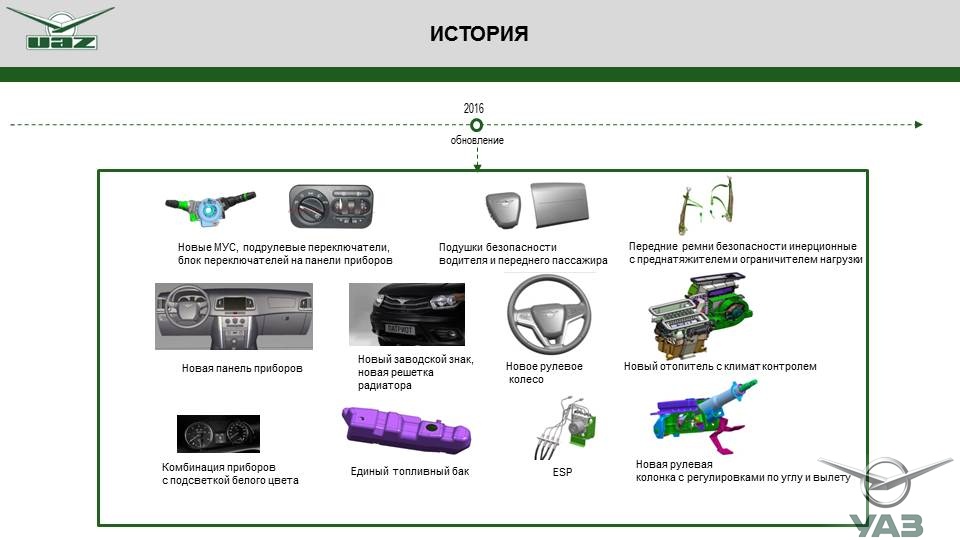 UAZ

ИСТОРИЯ

2016
обновление

Новые МУС, подрулевые переключатели, блок переключателей на панели приборов

Подушки безопасности водителя и переднего пассажира

Передние ремни безопасности инерционные с преднатяжителем и ограничителем нагрузки

Новая панель приборов

PATRIOT

Новый заводской знак, новая решетка радиатора

Новое рулевое колесо

Новый отопитель с климат контролем

Комбинация приборов с подсветкой белого цвета

Единый топливный бак

ESP

Новая рулевая колонка с регулировками по углу и вылету

УАЗ