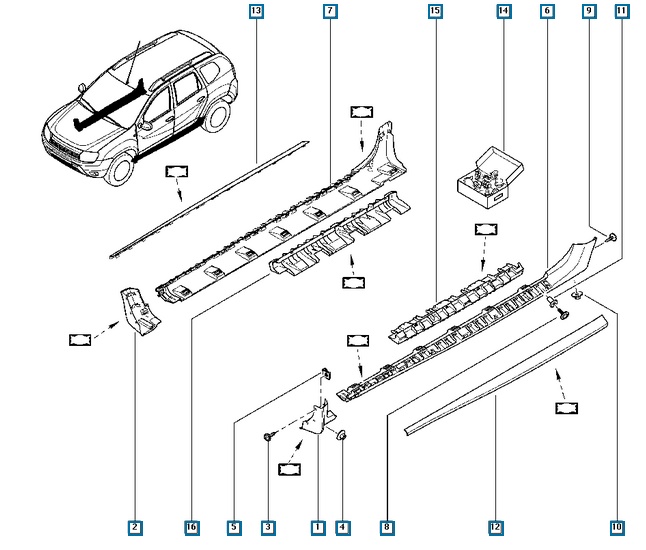 13
7
15
14
6
9
11
2
16
5
3
1
4
8
12
10