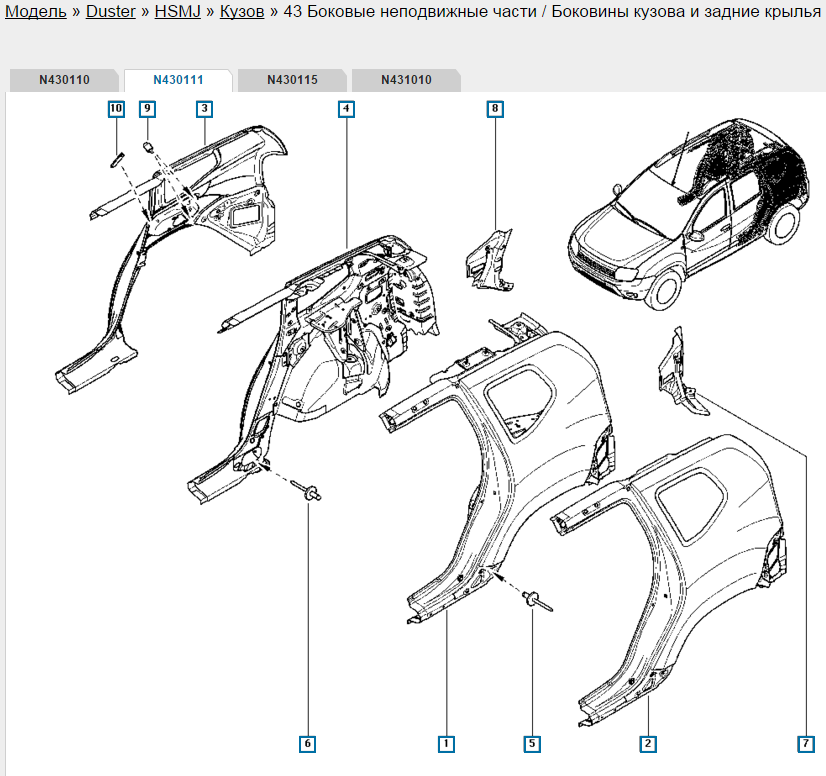 Модель » Duster » HSMJ » Кузов » 43 Боковые неподвижные части / Боковины кузова и задние крылья

N430110
N430111
N430115
N431010

10
9
3
4
8
6
1
5
2
7