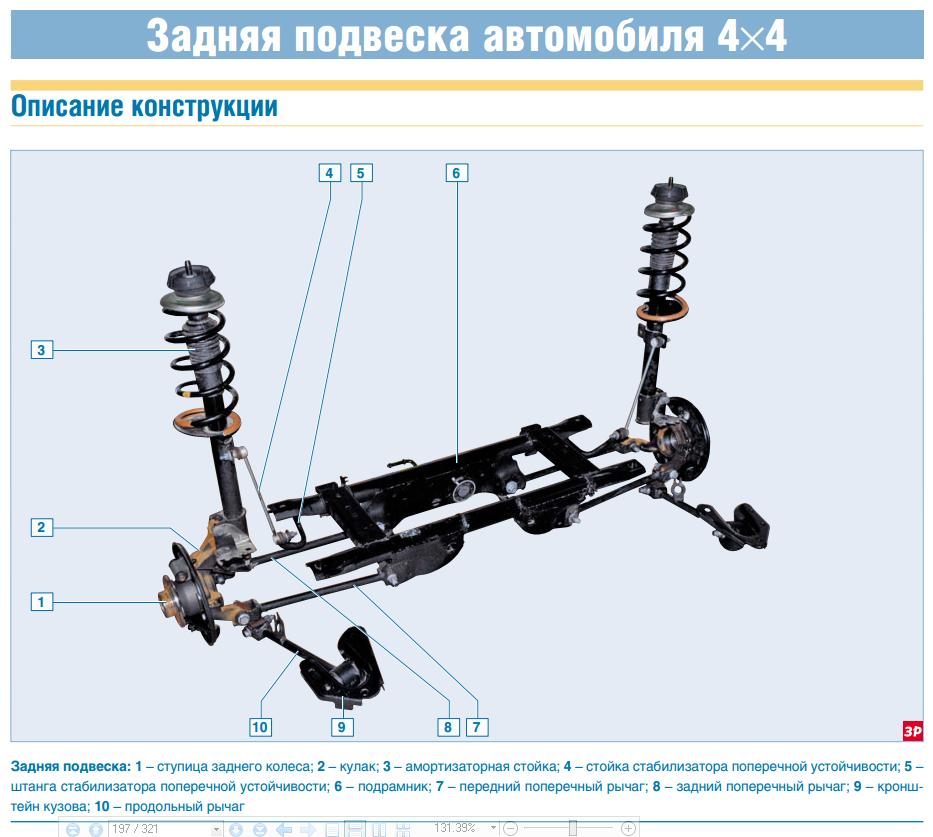 Задняя подвеска автомобиля 4×4

Описание конструкции

4
5
6
3
2
1
10
9
8
7
ЗР

Задняя подвеска: 1 – ступица заднего колеса; 2 – кулак; 3 – амортизаторная стойка; 4 – стойка стабилизатора поперечной устойчивости; 5 – штанга стабилизатора поперечной устойчивости; 6 – подрамник; 7 – передний поперечный рычаг; 8 – задний поперечный рычаг; 9 – кронштейн кузова; 10 – продольный рычаг

197 / 321
131.39%