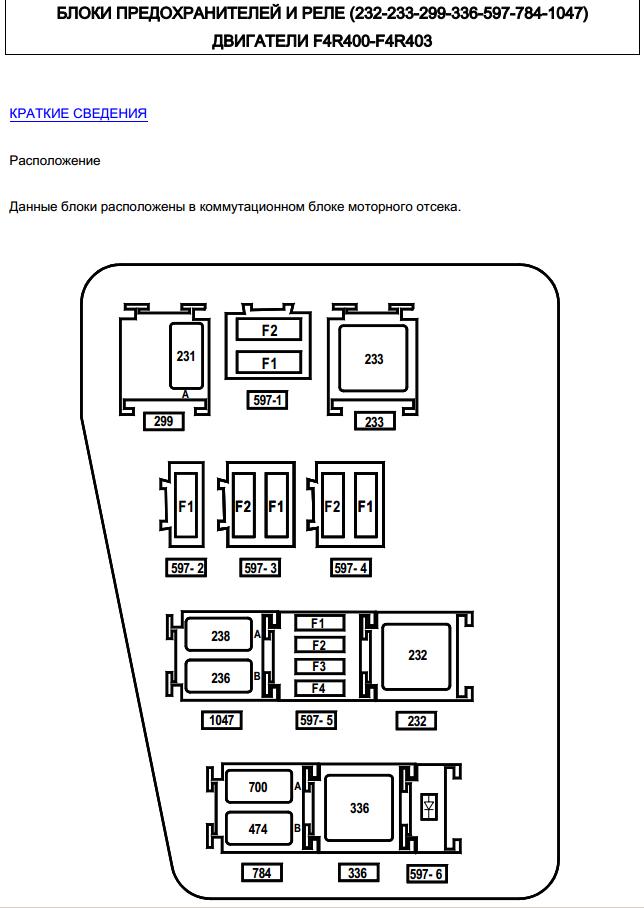 БЛОКИ ПРЕДОХРАНИТЕЛЕЙ И РЕЛЕ (232-233-299-336-597-784-1047)
ДВИГАТЕЛИ F4R400-F4R403

КРАТКИЕ СВЕДЕНИЯ

Расположение

Данные блоки расположены в коммутационном блоке моторного отсека.

231
A
299
F2
F1
597-1
233
233
F1
597- 2
F2 F1
597- 3
F2 F1
597- 4
238 A
236 B
1047
F1
F2
F3
F4
597- 5
232
232
700 A
474 B
784
336
336
597- 6