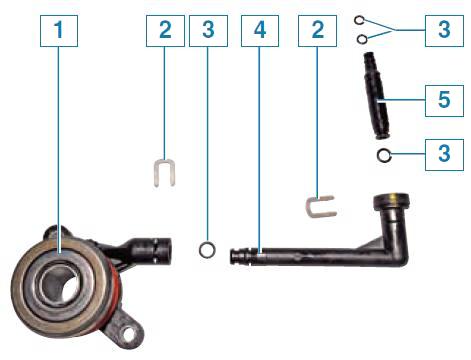 1
2
3
4
2
3
5
3