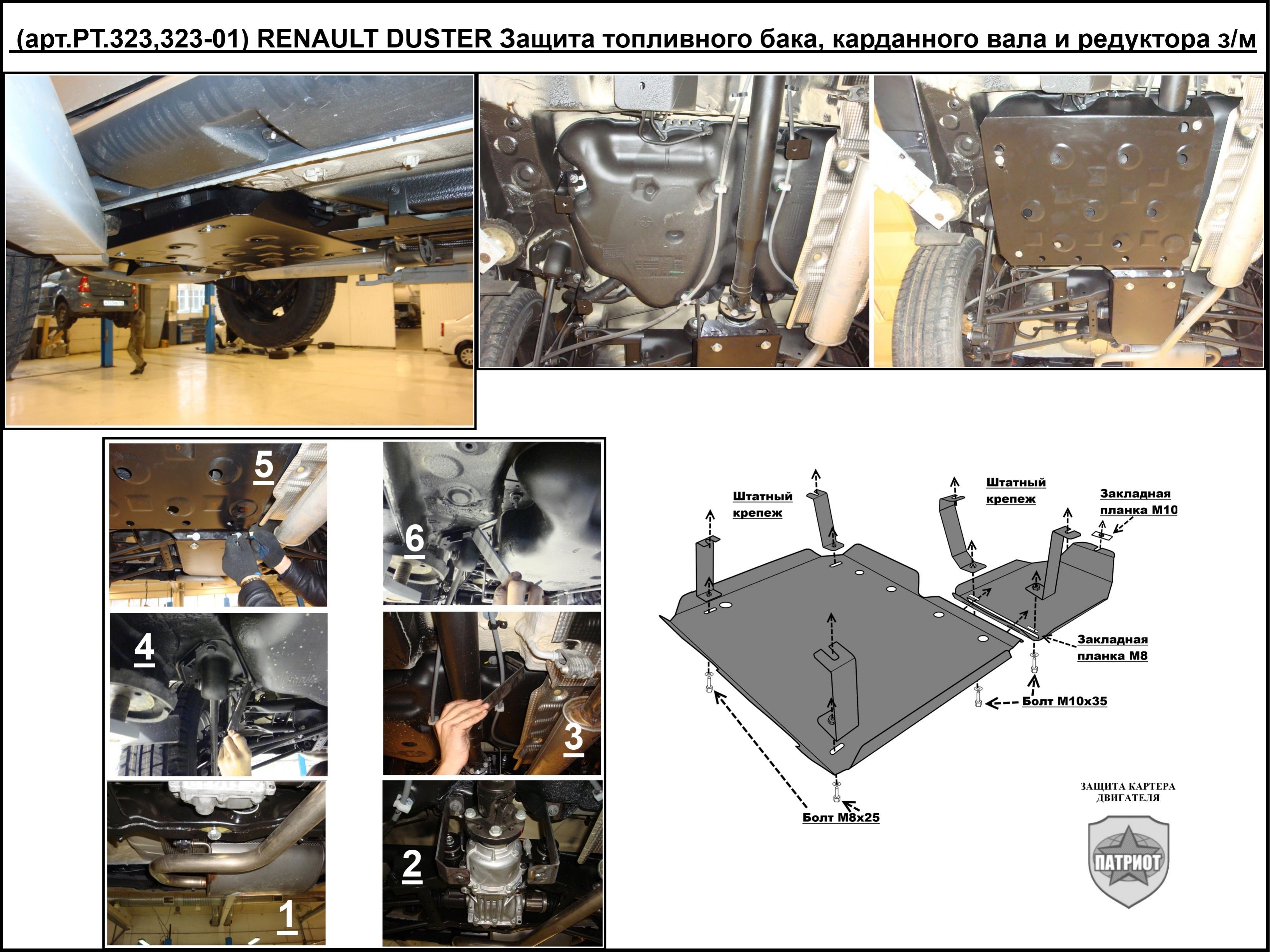 (арт.PT.323,323-01) RENAULT DUSTER Защита топливного бака, карданного вала и редуктора з/м

5

6

4

3

1

2

Штатный крепеж

Штатный крепеж

Закладная планка М10

Закладная планка М8

Болт М10х35

Болт М8х25

ЗАЩИТА КАРТЕРА ДВИГАТЕЛЯ

ПАТРИОТ