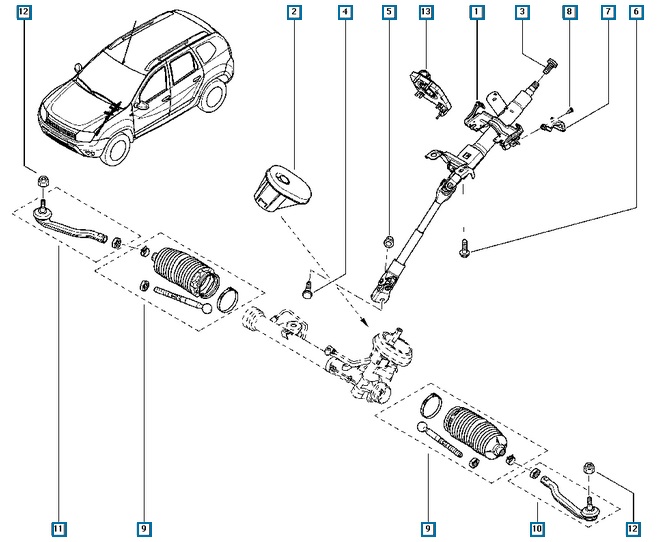 12
2
4
5
13
1
3
8
7
6
11
9
9
10
12