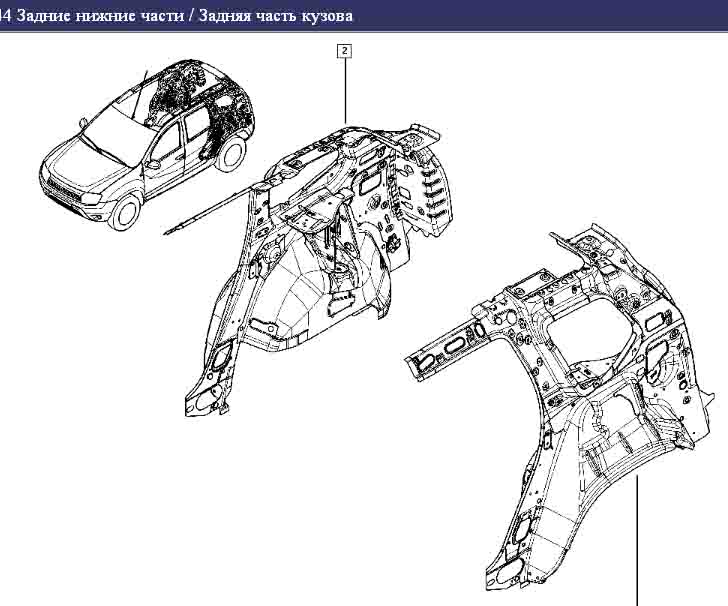 4 Задние нижние части / Задняя часть кузова

2